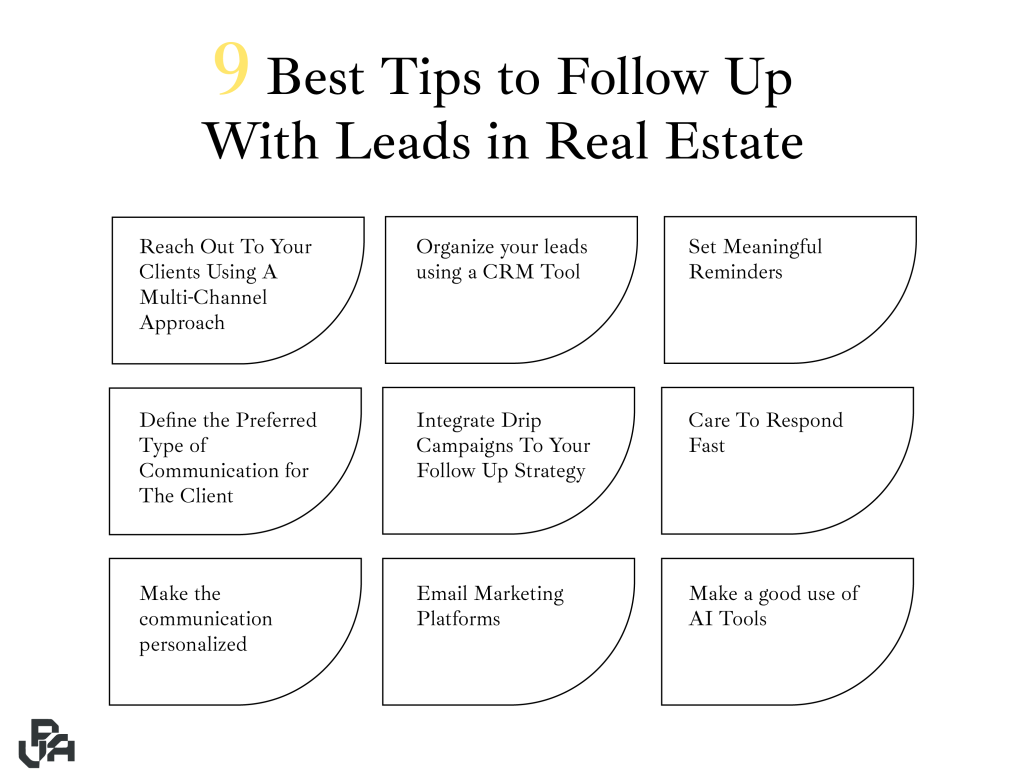 9 Best Tips to Follow Up With Leads in Real Estate

Reach Out To Your Clients Using A Multi-Channel Approach

Organize your leads using a CRM Tool

Set Meaningful Reminders

Define the Preferred Type of Communication for The Client

Integrate Drip Campaigns To Your Follow Up Strategy

Care To Respond Fast

Make the communication personalized

Email Marketing Platforms

Make a good use of AI Tools