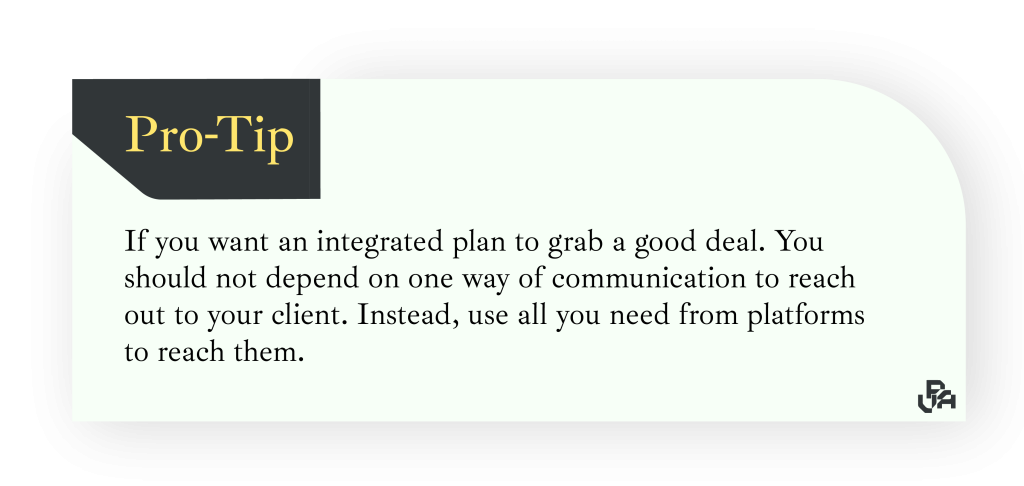 Pro-Tip

If you want an integrated plan to grab a good deal. You should not depend on one way of communication to reach out to your client. Instead, use all you need from platforms to reach them.