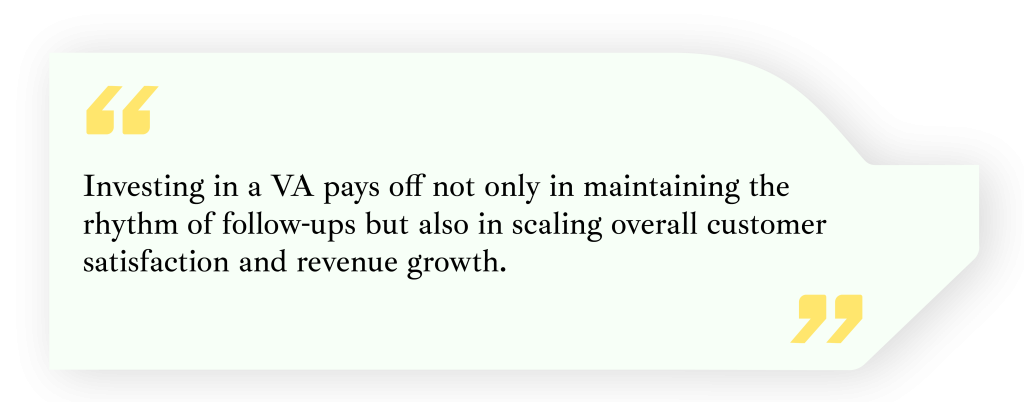 “

Investing in a VA pays off not only in maintaining the rhythm of follow-ups but also in scaling overall customer satisfaction and revenue growth.

”